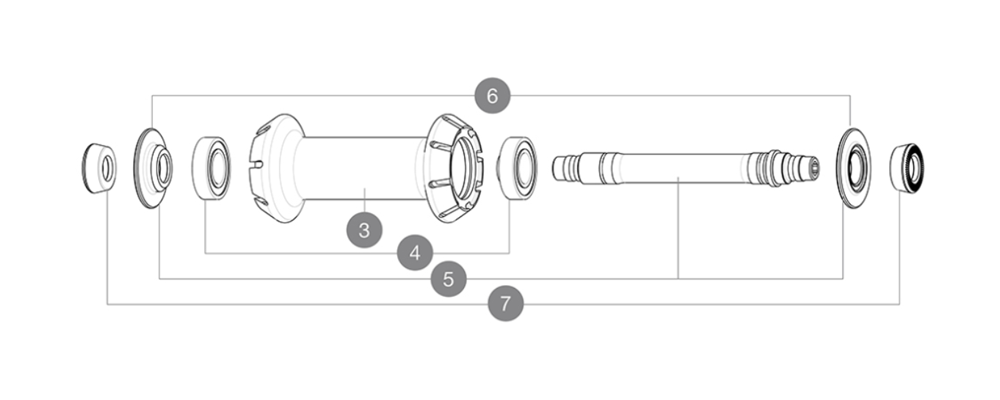 6
3
4
5
7