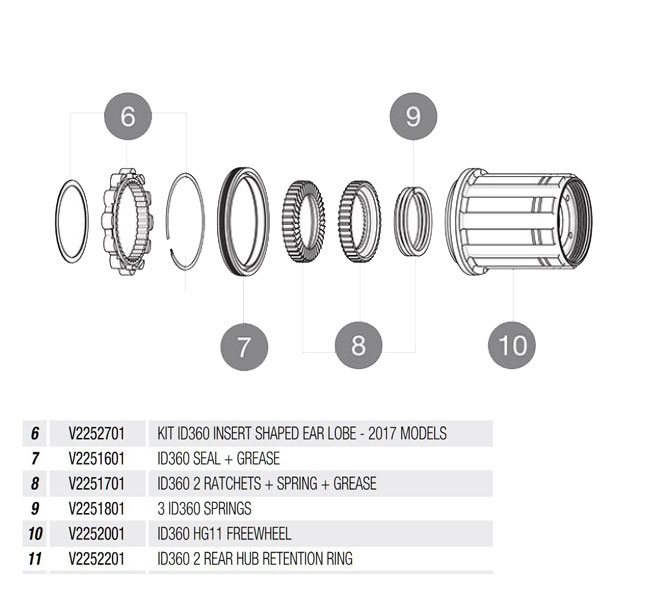 6

9

7

8

10

| 6 | V2252701 | KIT ID360 INSERT SHAPED EAR LOBE - 2017 MODELS |
|---|---|---|
| 7 | V2251601 | ID360 SEAL + GREASE |
| 8 | V2251701 | ID360 2 RATCHETS + SPRING + GREASE |
| 9 | V2251801 | 3 ID360 SPRINGS |
| 10 | V2252001 | ID360 HG11 FREEWHEEL |
| 11 | V2252201 | ID360 2 REAR HUB RETENTION RING |