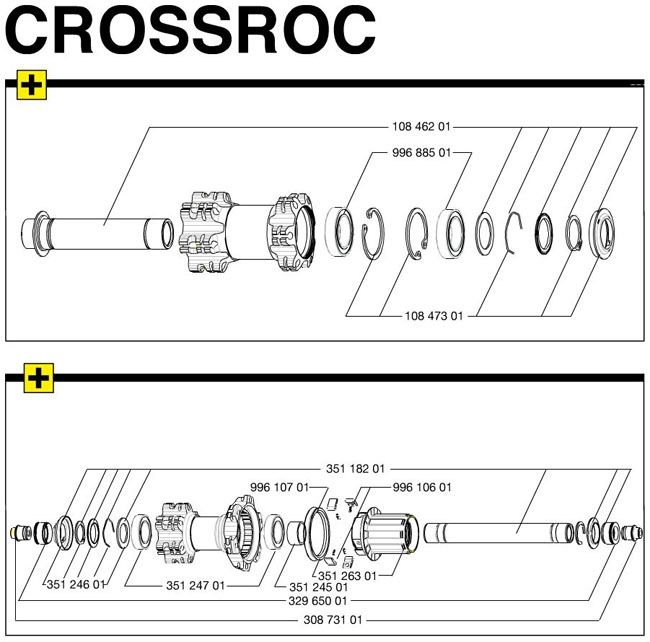 CROSSROC

108 462 01
996 885 01
108 473 01

351 182 01
996 107 01
996 106 01
351 246 01
351 247 01
351 245 01
351 263 01
329 650 01
308 731 01