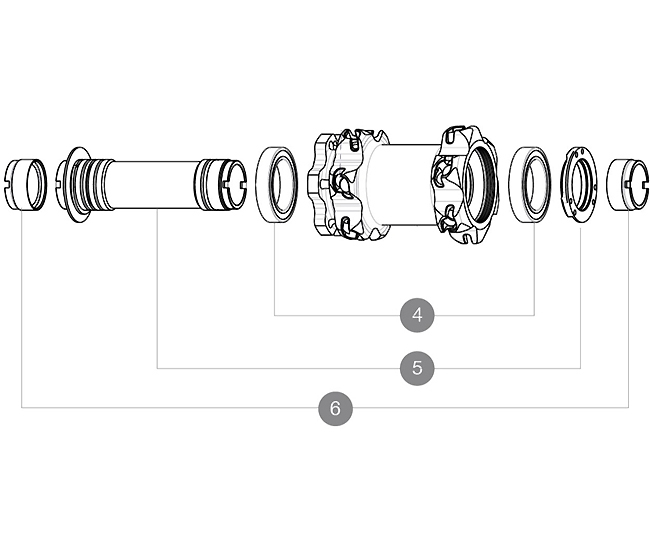 4
5
6